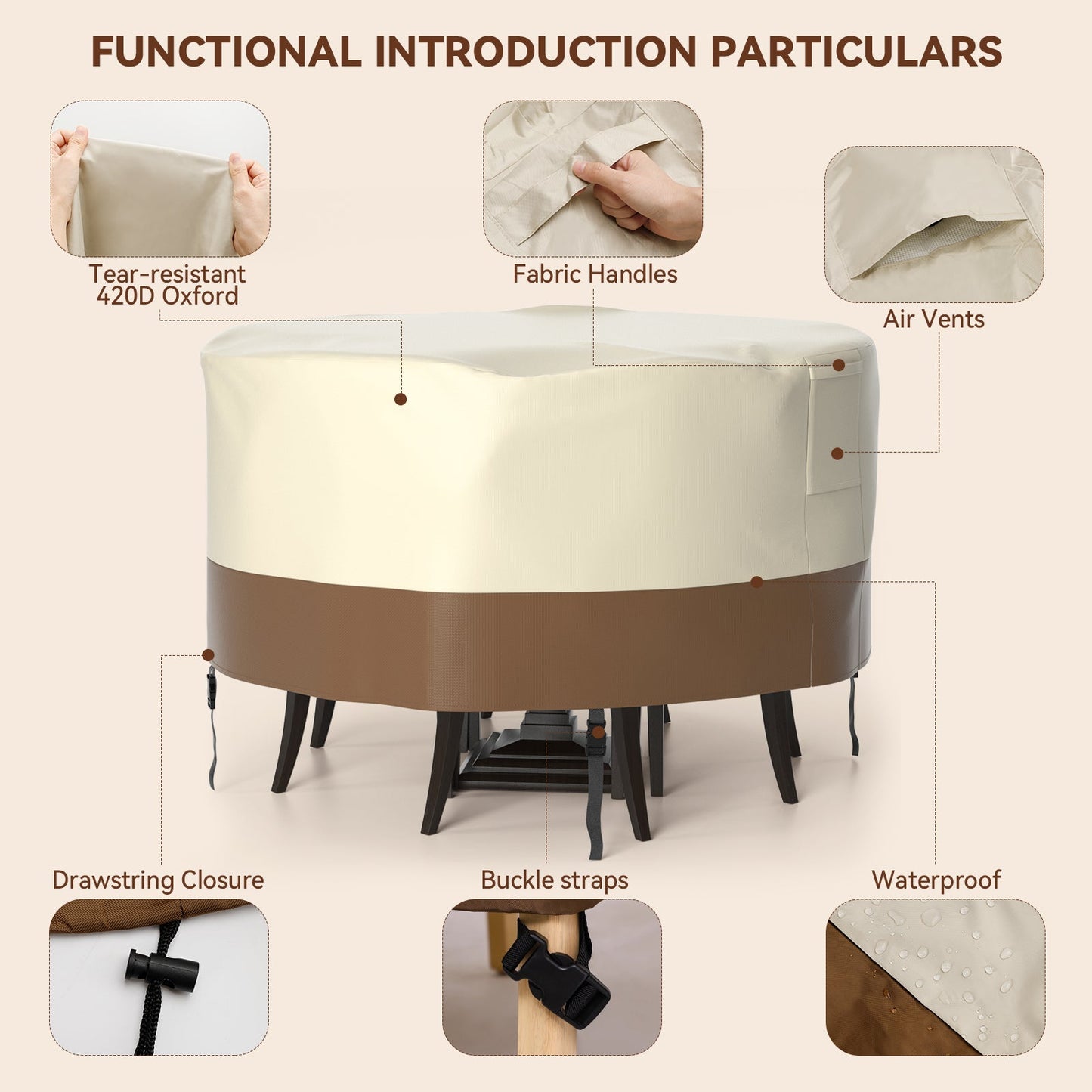 FUNCTIONAL INTRODUCTION PARTICULARS

Tear-resistant 420D Oxford

Fabric Handles

Air Vents

Drawstring Closure

Buckle straps

Waterproof