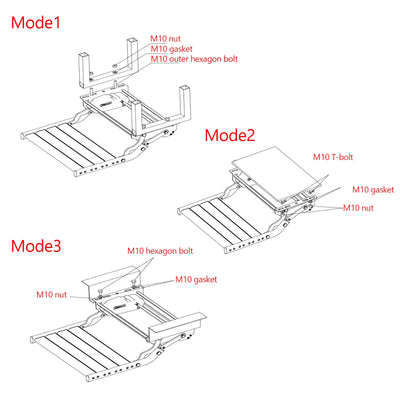 Mode1

M10 nut
M10 gasket
M10 outer hexagon bolt

Mode2

M10 T-bolt
M10 gasket
M10 nut

Mode3

M10 hexagon bolt
M10 gasket
M10 nut