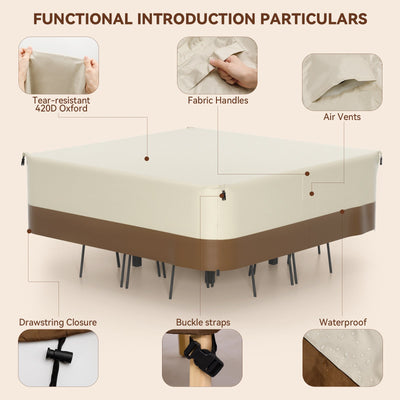 FUNCTIONAL INTRODUCTION PARTICULARS

Tear-resistant 420D Oxford

Fabric Handles

Air Vents

Drawstring Closure

Buckle straps

Waterproof