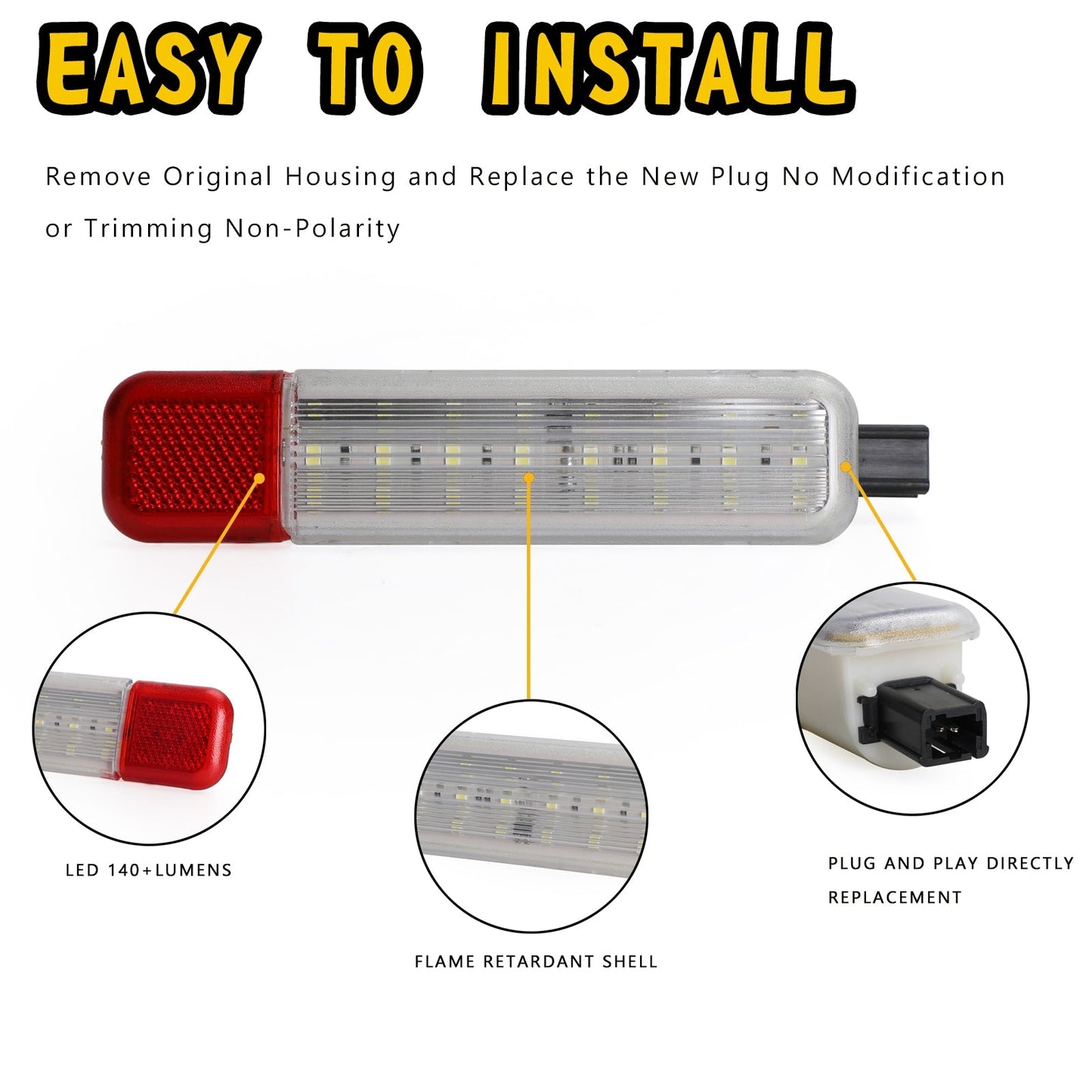 EASY TO INSTALL

Remove Original Housing and Replace the New Plug No Modification or Trimming Non-Polarity

LED 140+LUMENS

FLAME RETARDANT SHELL

PLUG AND PLAY DIRECTLY REPLACEMENT