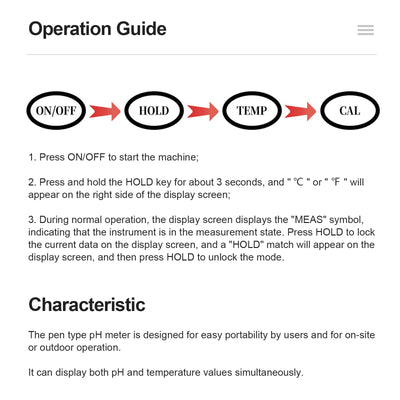 Operation Guide

ON/OFF HOLD TEMP CAL

1. Press ON/OFF to start the machine;

2. Press and hold the HOLD key for about 3 seconds, and " ℃ " or " ℉ " will appear on the right side of the display screen;

3. During normal operation, the display screen displays the "MEAS" symbol, indicating that the instrument is in the measurement state. Press HOLD to lock the current data on the display screen, and a "HOLD" match will appear on the display screen, and then press HOLD to unlock the mode.

Characteristic

The pen type pH meter is designed for easy portability by users and for on-site or outdoor operation.

It can display both pH and temperature values simultaneously.