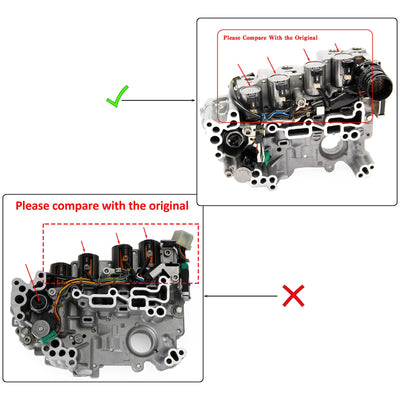 Please Compare With the Original

Please compare with the original