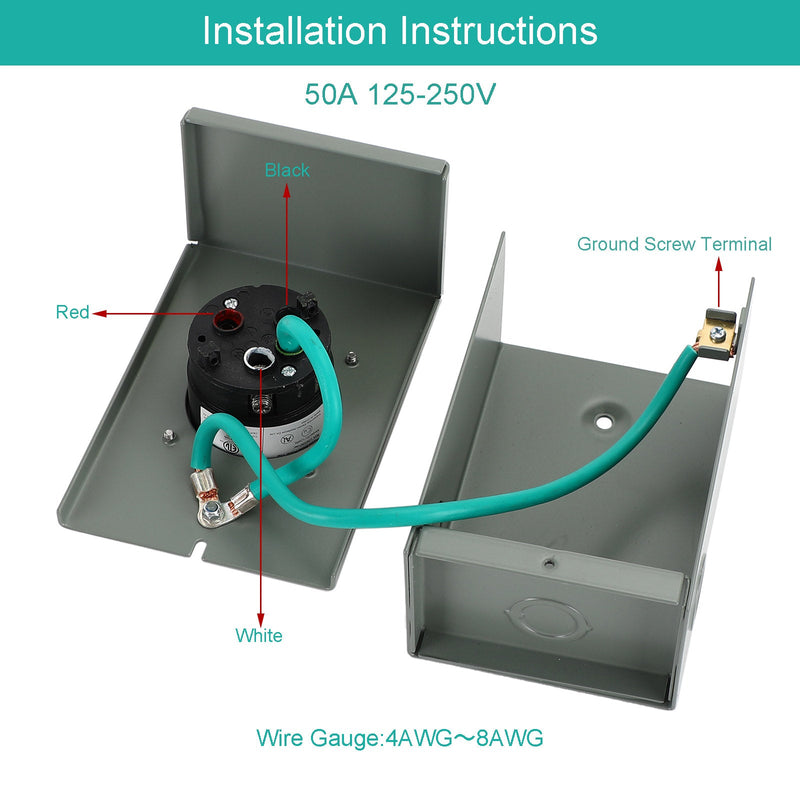 Installation Instructions

50A 125-250V

Black

Ground Screw Terminal

Red

White

Wire Gauge:4AWG～8AWG