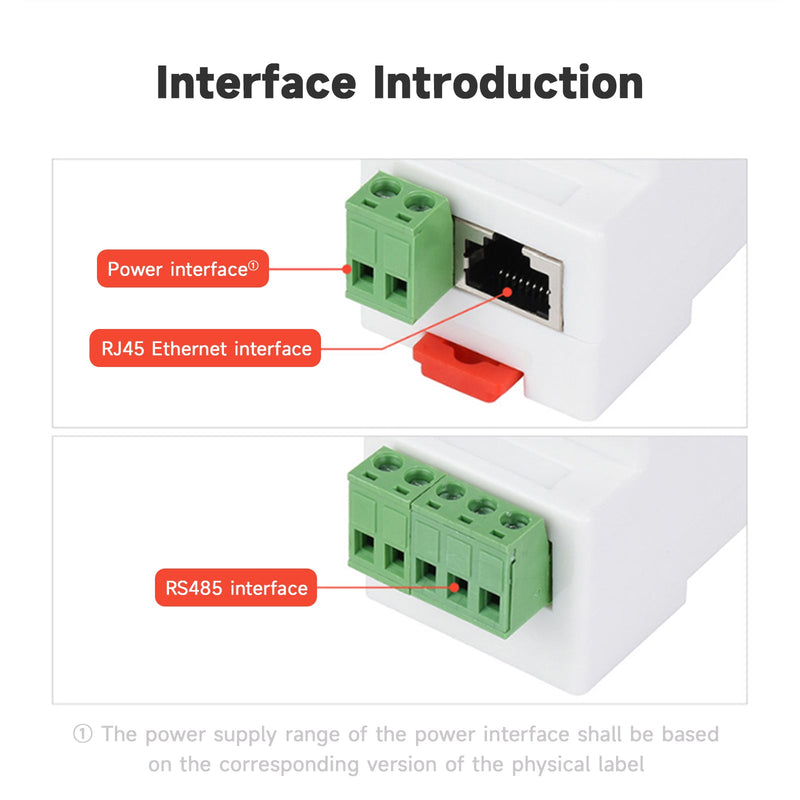 Interface Introduction

Power interface①

RJ45 Ethernet interface

RS485 interface

① The power supply range of the power interface shall be based on the corresponding version of the physical label