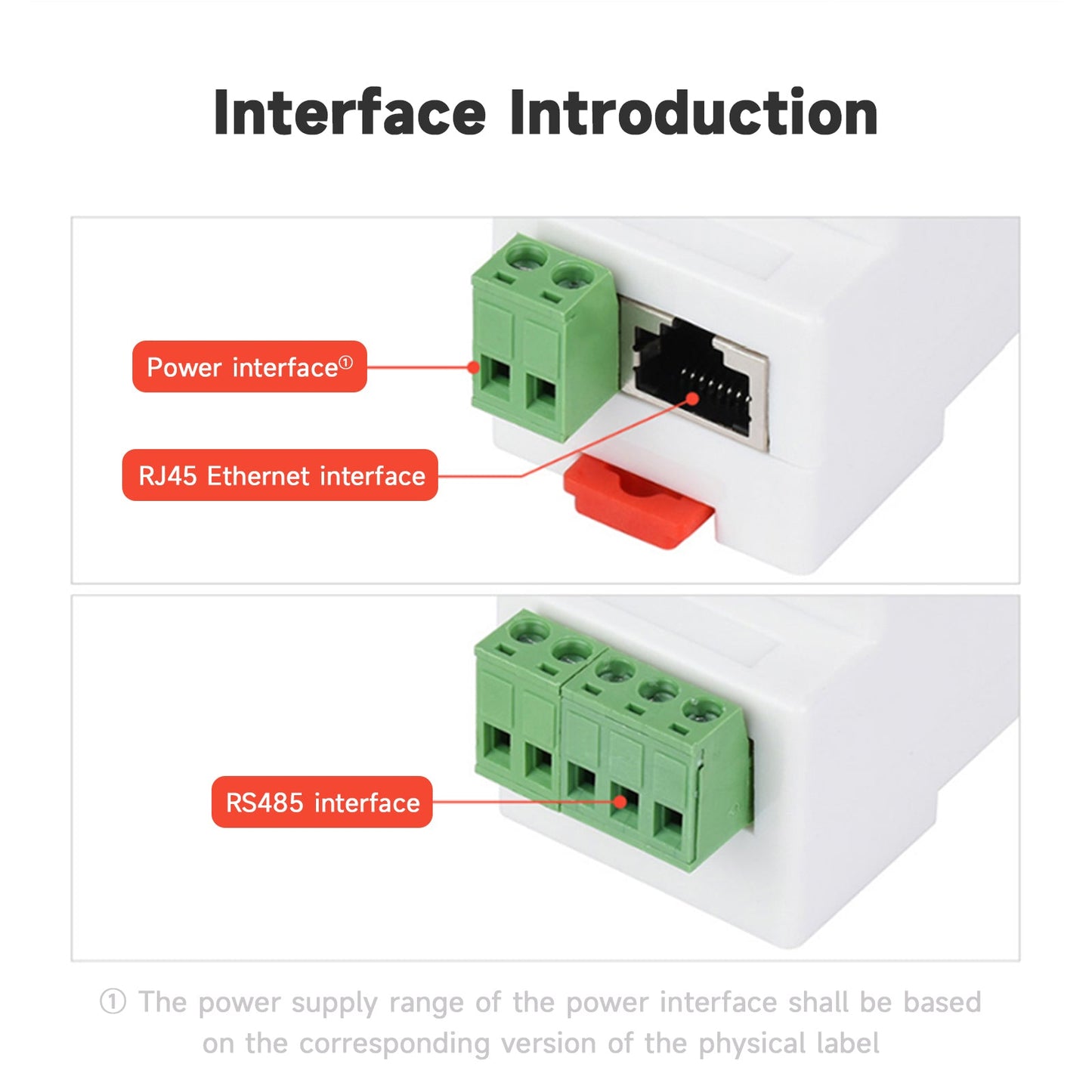 Interface Introduction

Power interface①

RJ45 Ethernet interface

RS485 interface

① The power supply range of the power interface shall be based on the corresponding version of the physical label