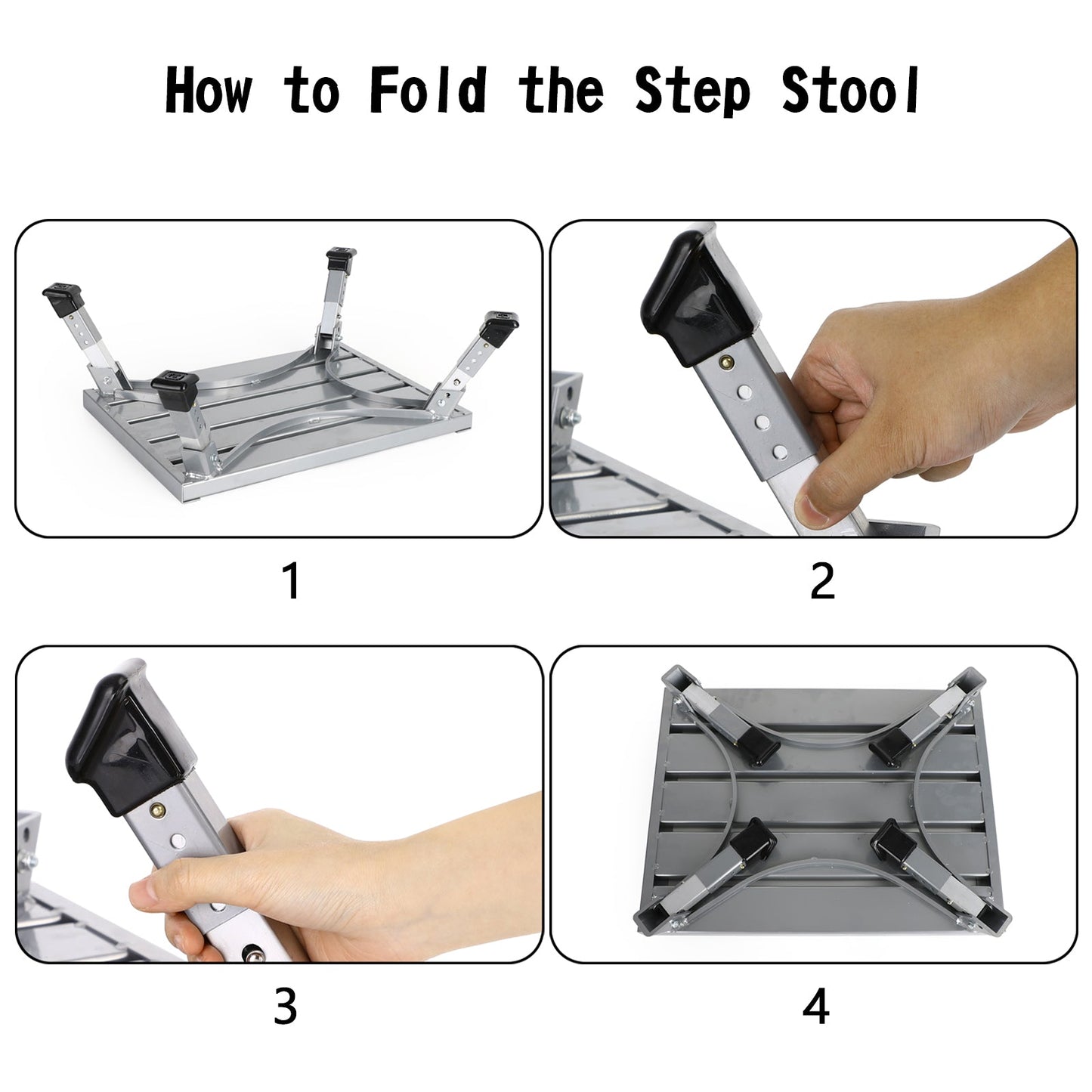 How to Fold the Step Stool

1

2

3

4