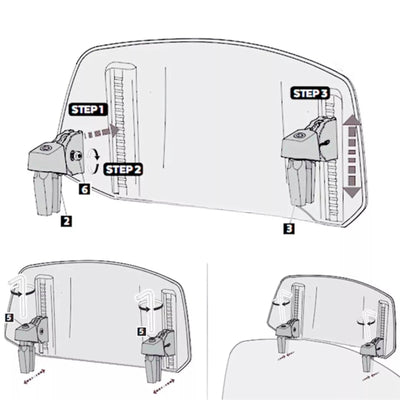 STEP 1
STEP 2
STEP 3
6
2
3
5
5