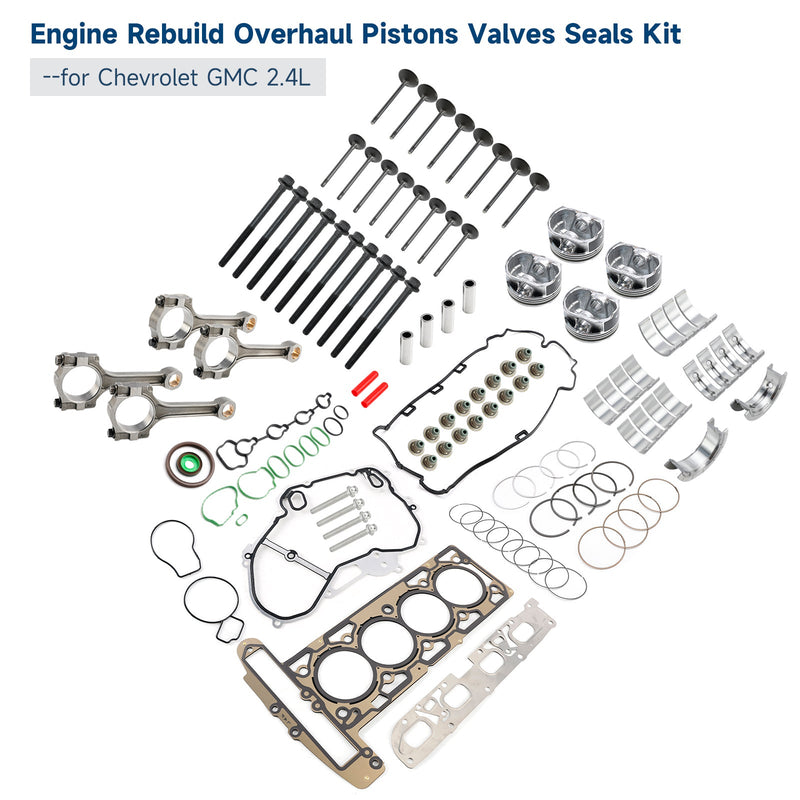 Engine Rebuild Overhaul Pistons Valves Seals Kit

--for Chevrolet GMC 2.4L