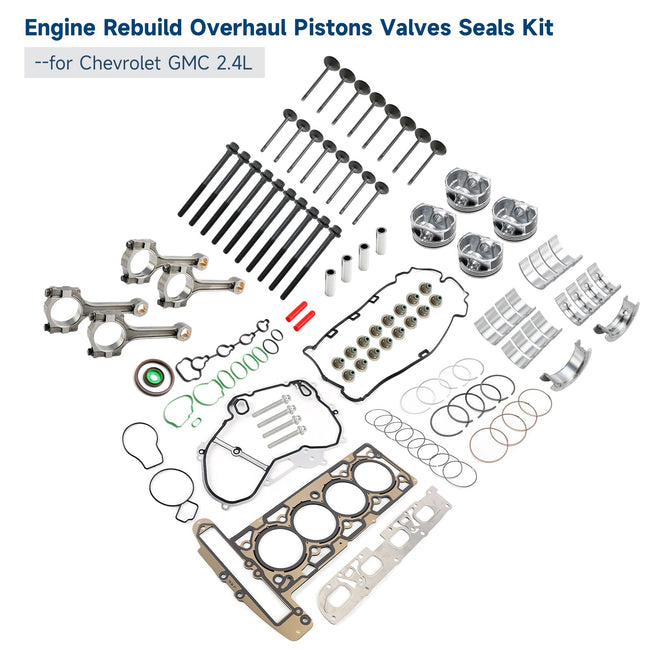 Engine Rebuild Overhaul Pistons Valves Seals Kit

--for Chevrolet GMC 2.4L