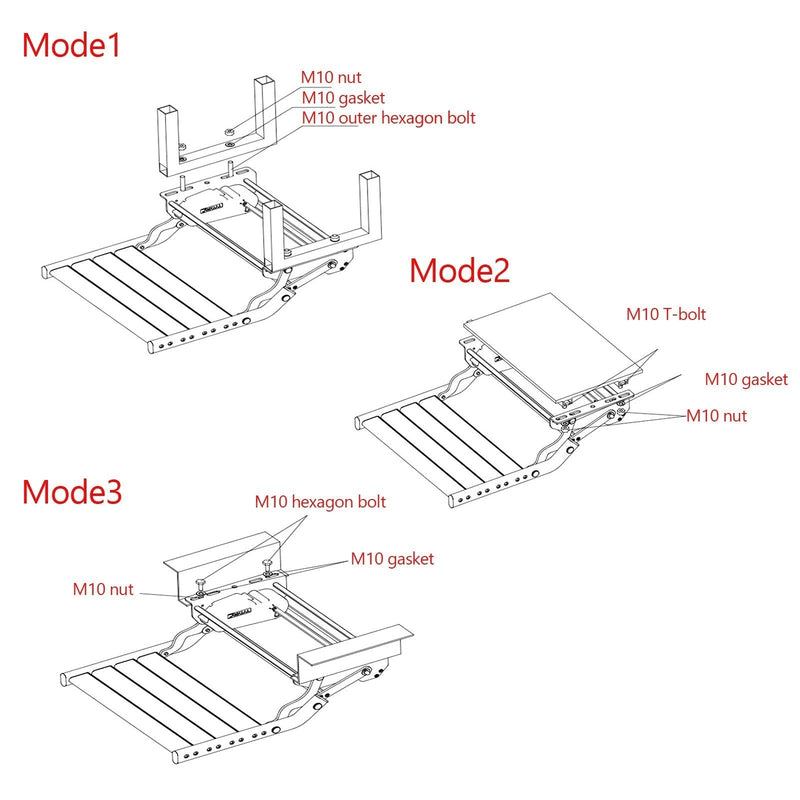 Mode1

M10 nut
M10 gasket
M10 outer hexagon bolt

Mode2

M10 T-bolt
M10 gasket
M10 nut

Mode3

M10 hexagon bolt
M10 gasket
M10 nut