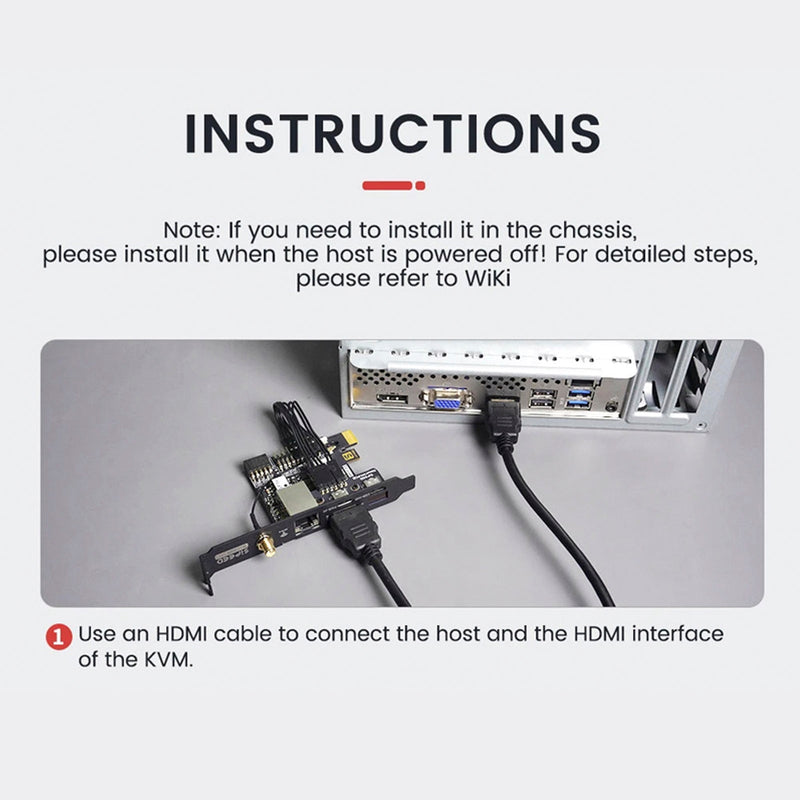 INSTRUCTIONS

Note: If you need to install it in the chassis, please install it when the host is powered off! For detailed steps, please refer to WiKi

SIPEED

1 Use an HDMI cable to connect the host and the HDMI interface of the KVM.