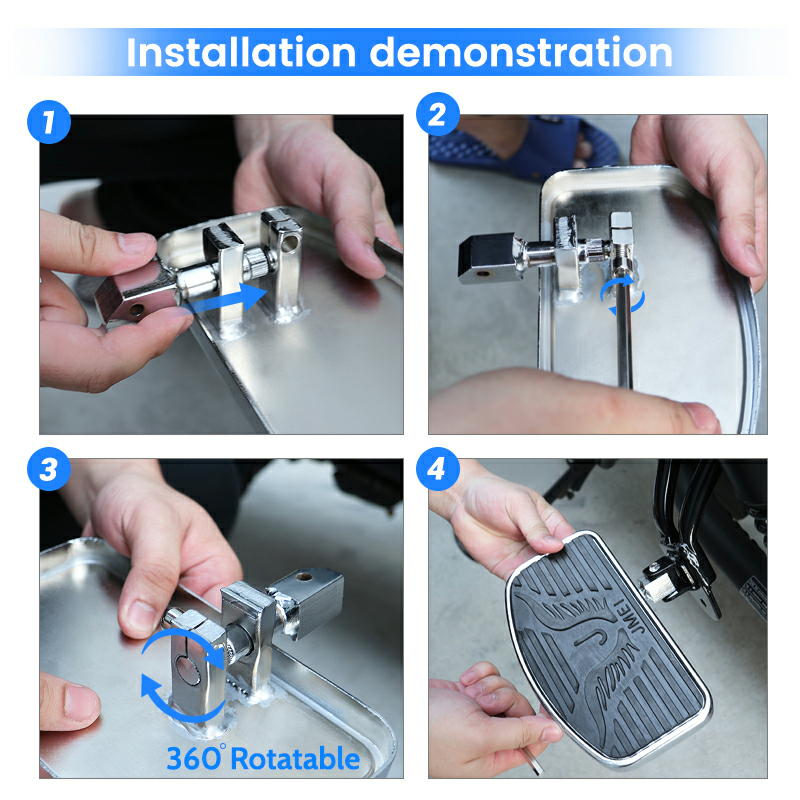 Installation demonstration

1

2

3

360° Rotatable

4

JMEI