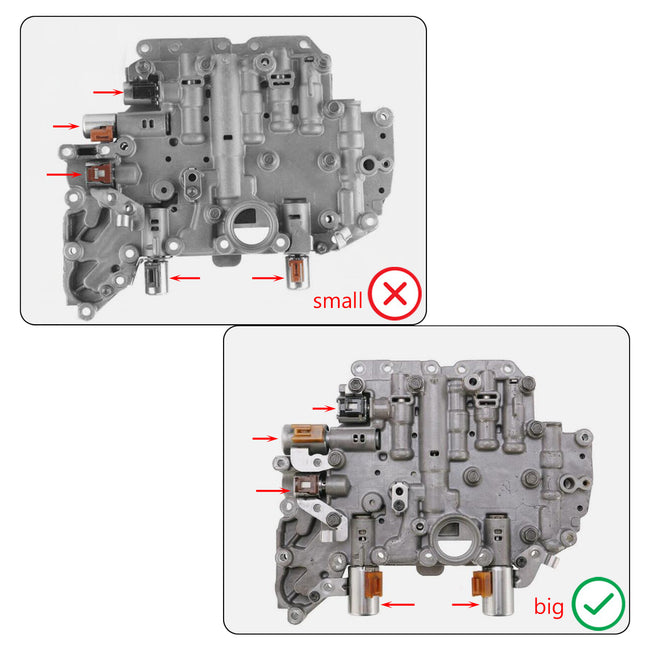 small

big