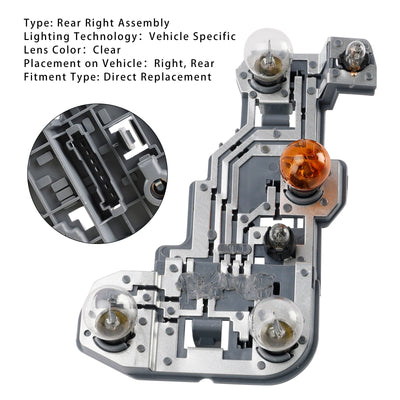 Type: Rear Right Assembly
Lighting Technology: Vehicle Specific
Lens Color: Clear
Placement on Vehicle: Right, Rear
Fitment Type: Direct Replacement