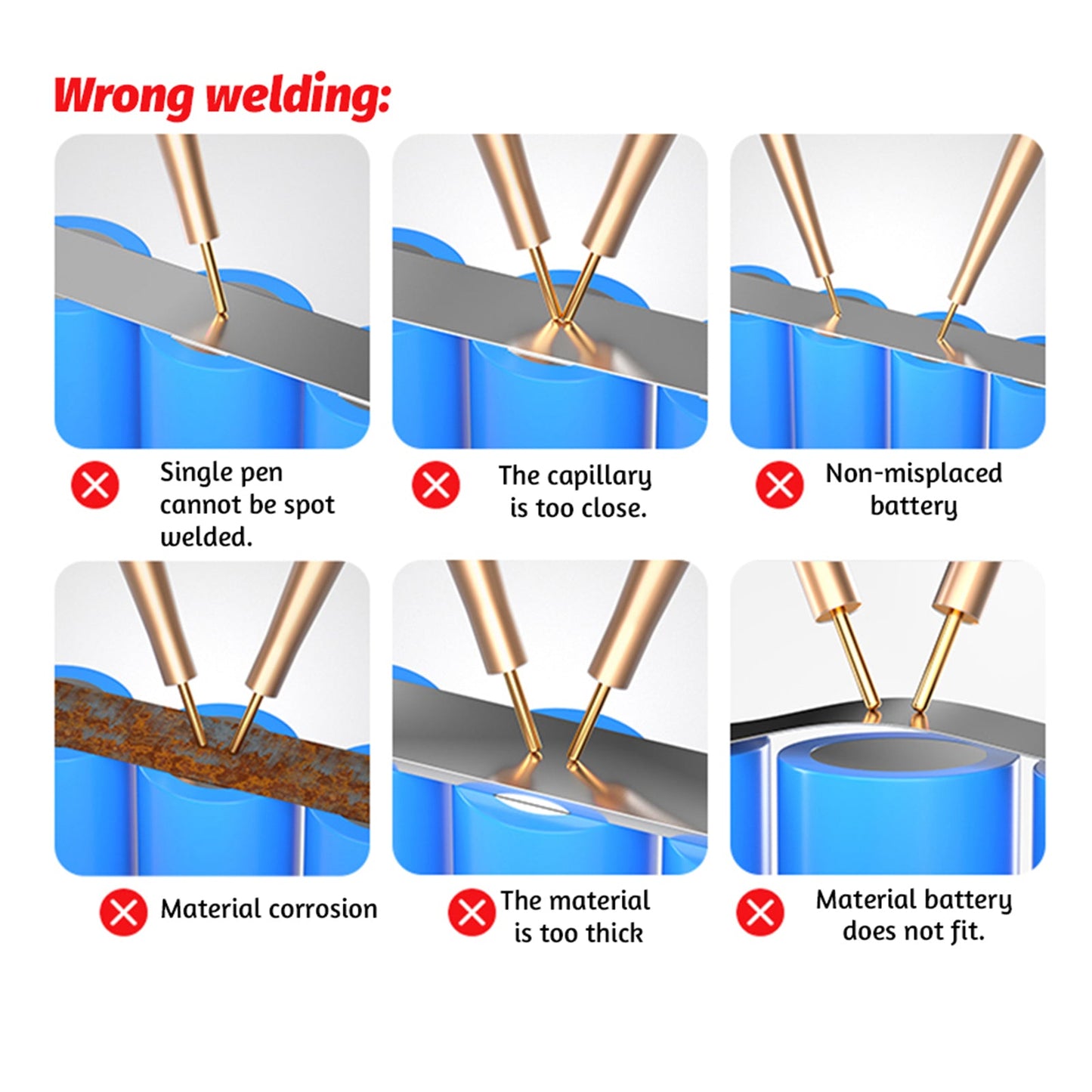 Wrong welding:

Single pen cannot be spot welded.

The capillary is too close.

Non-misplaced battery

Material corrosion

The material is too thick

Material battery does not fit.