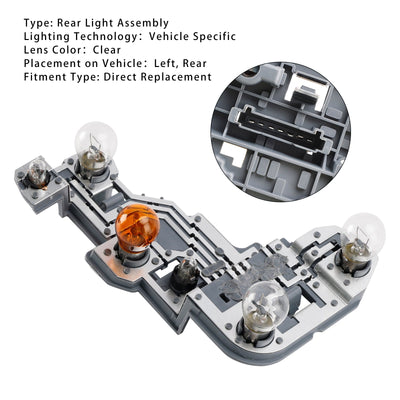 Type: Rear Light Assembly
Lighting Technology: Vehicle Specific
Lens Color: Clear
Placement on Vehicle: Left, Rear
Fitment Type: Direct Replacement