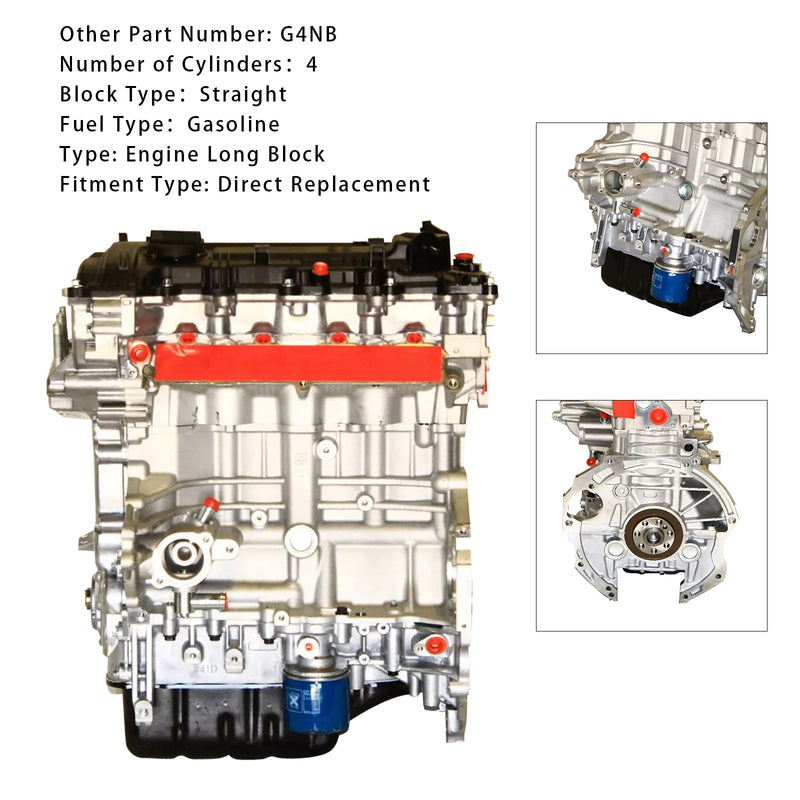 Other Part Number: G4NB
Number of Cylinders: 4
Block Type: Straight
Fuel Type: Gasoline
Type: Engine Long Block
Fitment Type: Direct Replacement