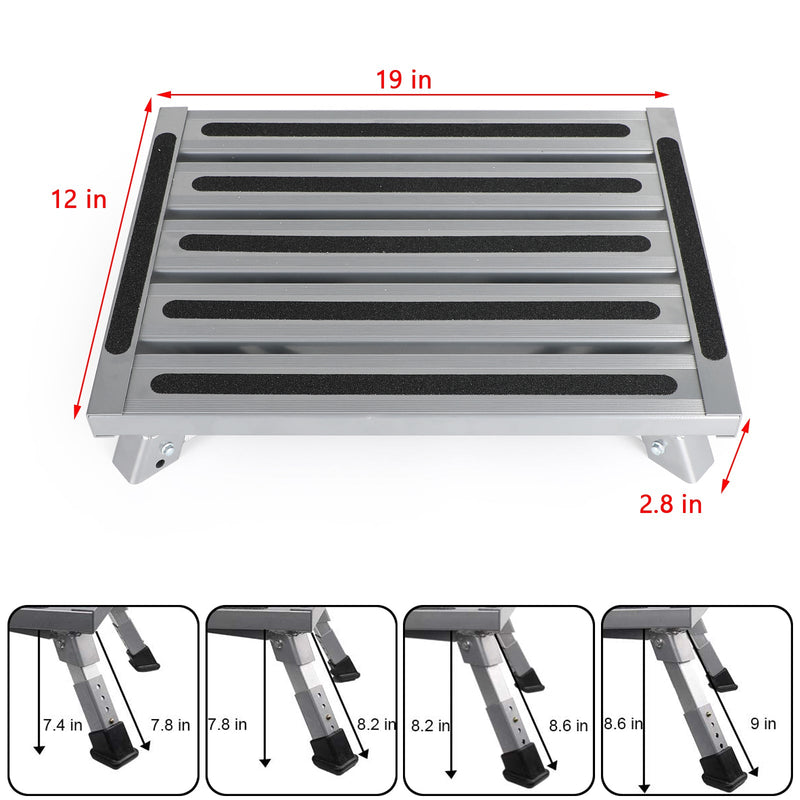 19 in

12 in

2.8 in

7.4 in 7.8 in

7.8 in 8.2 in

8.2 in 8.6 in

8.6 in 9 in